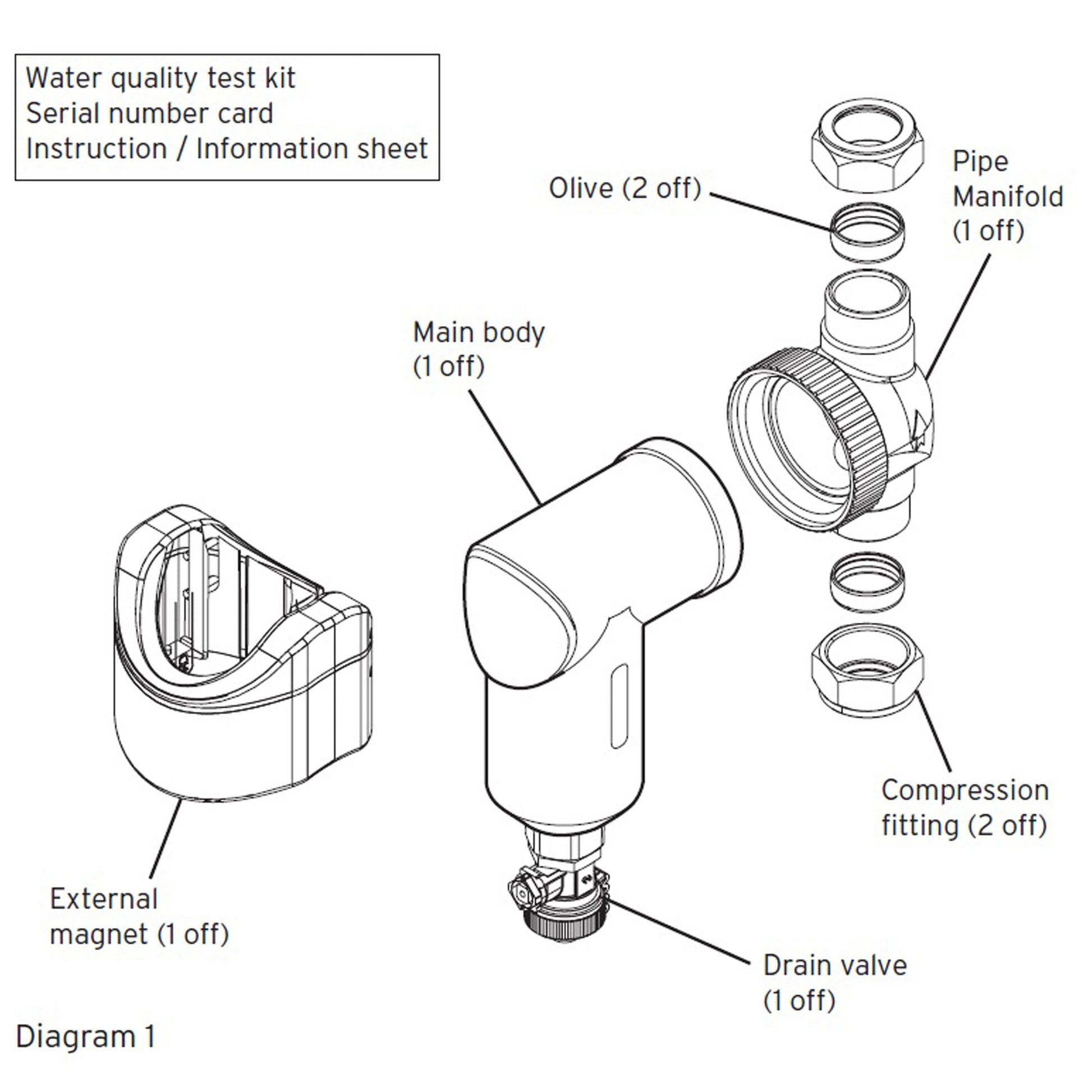 Water quality test kit
Serial number card
Instruction / Information sheet

Olive (2 off)

Pipe Manifold (1 off)

Main body (1 off)

Compression fitting (2 off)

External magnet (1 off)

Drain valve (1 off)

Diagram 1